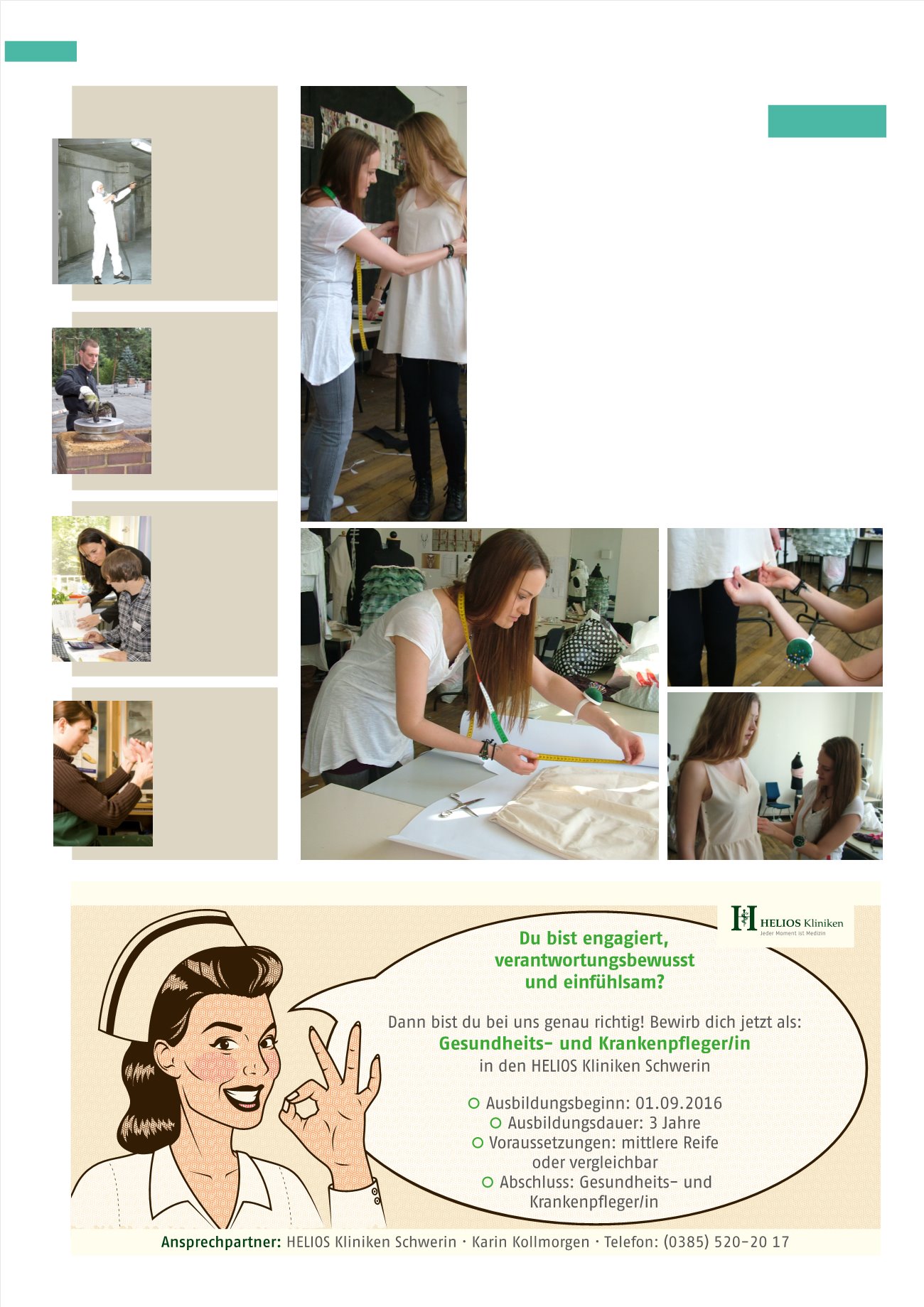 HELIOS Kliniken
Jeder Moment ist Medizin

Du bist engagiert, verantwortungsbewusst und einfühlsam?

Dann bist du bei uns genau richtig! Bewirb dich jetzt als:
Gesundheits- und Krankenpfleger/in
in den HELIOS Kliniken Schwerin

Ausbildungsbeginn: 01.09.2016
Ausbildungsdauer: 3 Jahre
Voraussetzungen: mittlere Reife oder vergleichbar
Abschluss: Gesundheits- und Krankenpfleger/in

Ansprechpartner: HELIOS Kliniken Schwerin · Karin Kollmorgen · Telefon: (0385) 520-20 17