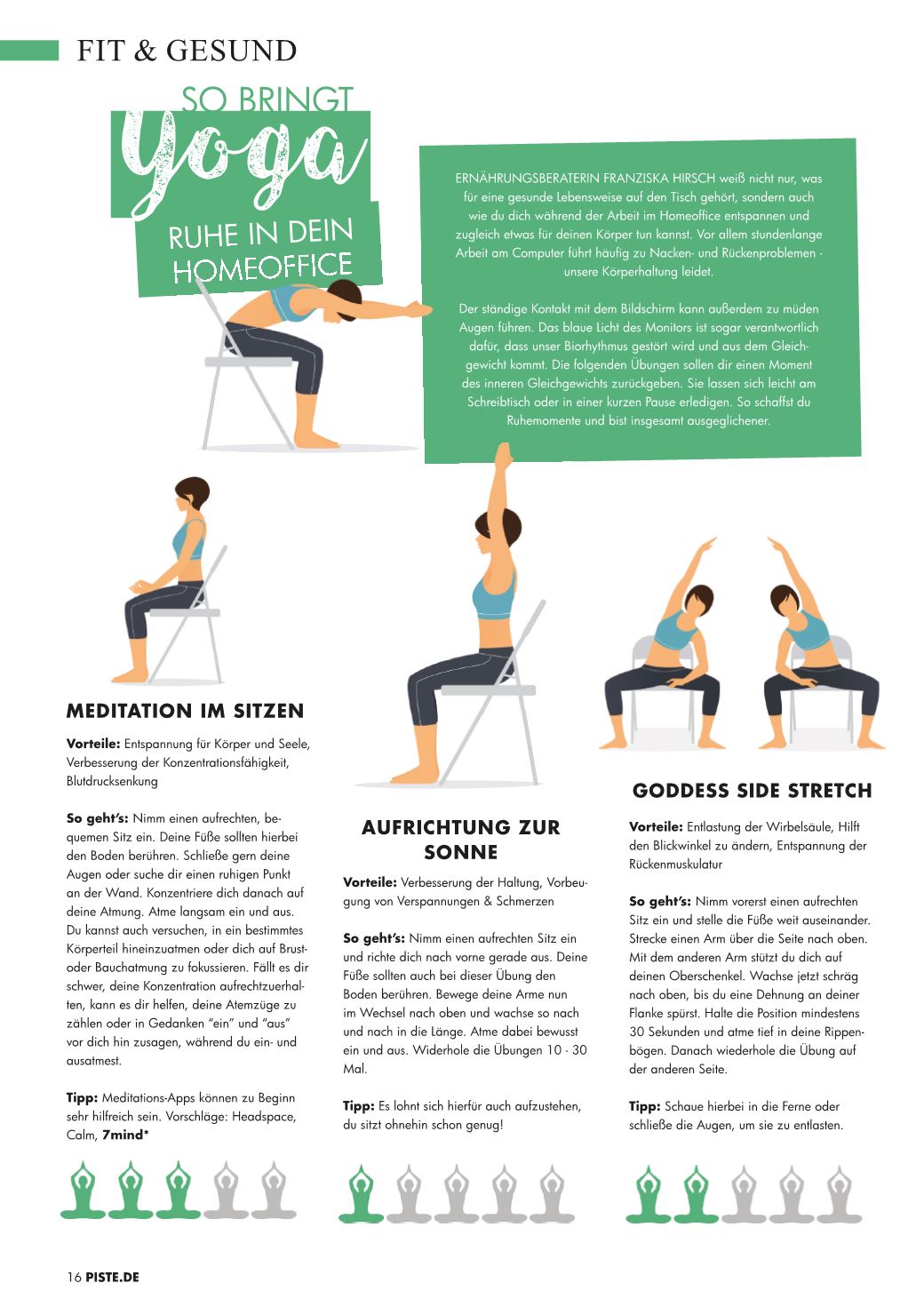 FIT & GESUND

SO BRINGT Yoga RUHE IN DEIN HOMEOFFICE

ERNÄHRUNGSBERATERIN FRANZISKA HIRSCH weiß nicht nur, was für eine gesunde Lebensweise auf den Tisch gehört, sondern auch wie du dich während der Arbeit im Homeoffice entspannen und zugleich etwas für deinen Körper tun kannst. Vor allem stundenlange Arbeit am Computer führt häufig zu Nacken- und Rückenproblemen - unsere Körperhaltung leidet.

Der ständige Kontakt mit dem Bildschirm kann außerdem zu müden Augen führen. Das blaue Licht des Monitors ist sogar verantwortlich dafür, dass unser Biorhythmus gestört wird und aus dem Gleichgewicht kommt. Die folgenden Übungen sollen dir einen Moment des inneren Gleichgewichts zurückgeben. Sie lassen sich leicht am Schreibtisch oder in einer kurzen Pause erledigen. So schaffst du Ruhemomente und bist insgesamt ausgeglichener.

MEDITATION IM SITZEN

Vorteile: Entspannung für Körper und Seele, Verbesserung der Konzentrationsfähigkeit, Blutdrucksenkung

So geht's: Nimm einen aufrechten, bequemen Sitz ein. Deine Füße sollten hierbei den Boden berühren. Schließe gern deine Augen oder suche dir einen ruhigen Punkt an der Wand. Konzentriere dich danach auf deine Atmung. Atme langsam ein und aus. Du kannst auch versuchen, in ein bestimmtes Körperteil hineinzuatmen oder dich auf Brust- oder Bauchatmung zu fokussieren. Fällt es dir schwer, deine Konzentration aufrechtzuerhalten, kann es dir helfen, deine Atemzüge zu zählen oder in Gedanken "ein" und "aus" vor dich hin zusagen, während du ein- und ausatmest.

Tipp: Meditations-Apps können zu Beginn sehr hilfreich sein. Vorschläge: Headspace, Calm, 7mind*

AUFRICHTUNG ZUR SONNE

Vorteile: Verbesserung der Haltung, Vorbeugung von Verspannungen & Schmerzen

So geht's: Nimm einen aufrechten Sitz ein und richte dich nach vorne gerade aus. Deine Füße sollten auch bei dieser Übung den Boden berühren. Bewege deine Arme nun im Wechsel nach oben und wachse so nach und nach in die Länge. Atme dabei bewusst ein und aus. Widerhole die Übungen 10 - 30 Mal.

Tipp: Es lohnt sich hierfür auch aufzustehen, du sitzt ohnehin schon genug!

GODDESS SIDE STRETCH

Vorteile: Entlastung der Wirbelsäule, Hilft den Blickwinkel zu ändern, Entspannung der Rückenmuskulatur

So geht's: Nimm vorerst einen aufrechten Sitz ein und stelle die Füße weit auseinander. Strecke einen Arm über die Seite nach oben. Mit dem anderen Arm stützt du dich auf deinen Oberschenkel. Wachse jetzt schräg nach oben, bis du eine Dehnung an deiner Flanke spürst. Halte die Position mindestens 30 Sekunden und atme tief in deine Rippenbögen. Danach wiederhole die Übung auf der anderen Seite.

Tipp: Schaue hierbei in die Ferne oder schließe die Augen, um sie zu entlasten.

16 PISTE.DE